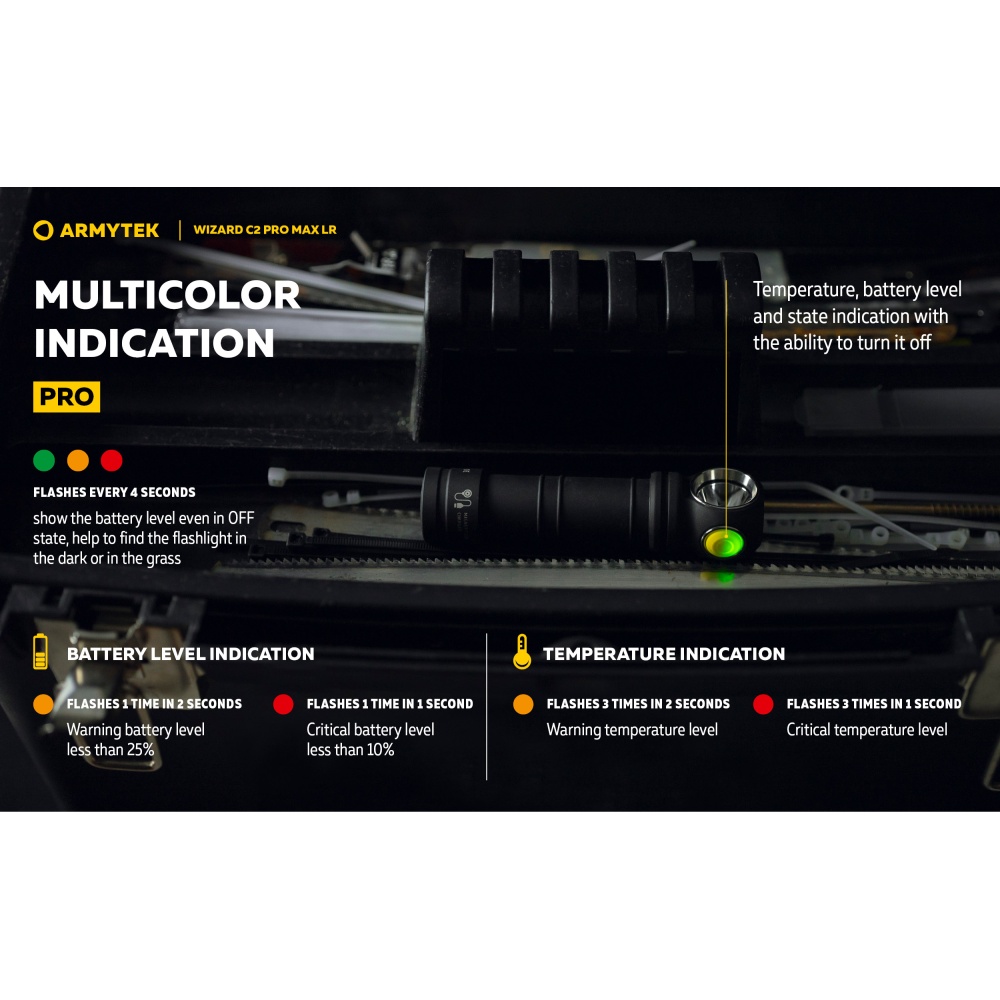 ARMYTEK | WIZARD C2 PRO MAX LR

MULTICOLOR INDICATION

PRO

Temperature, battery level and state indication with the ability to turn it off

FLASHES EVERY 4 SECONDS

show the battery level even in OFF state, help to find the flashlight in the dark or in the grass

BATTERY LEVEL INDICATION

FLASHES 1 TIME IN 2 SECONDS

Warning battery level less than 25%

FLASHES 1 TIME IN 1 SECOND

Critical battery level less than 10%

TEMPERATURE INDICATION

FLASHES 3 TIMES IN 2 SECONDS

Warning temperature level

FLASHES 3 TIMES IN 1 SECOND

Critical temperature level