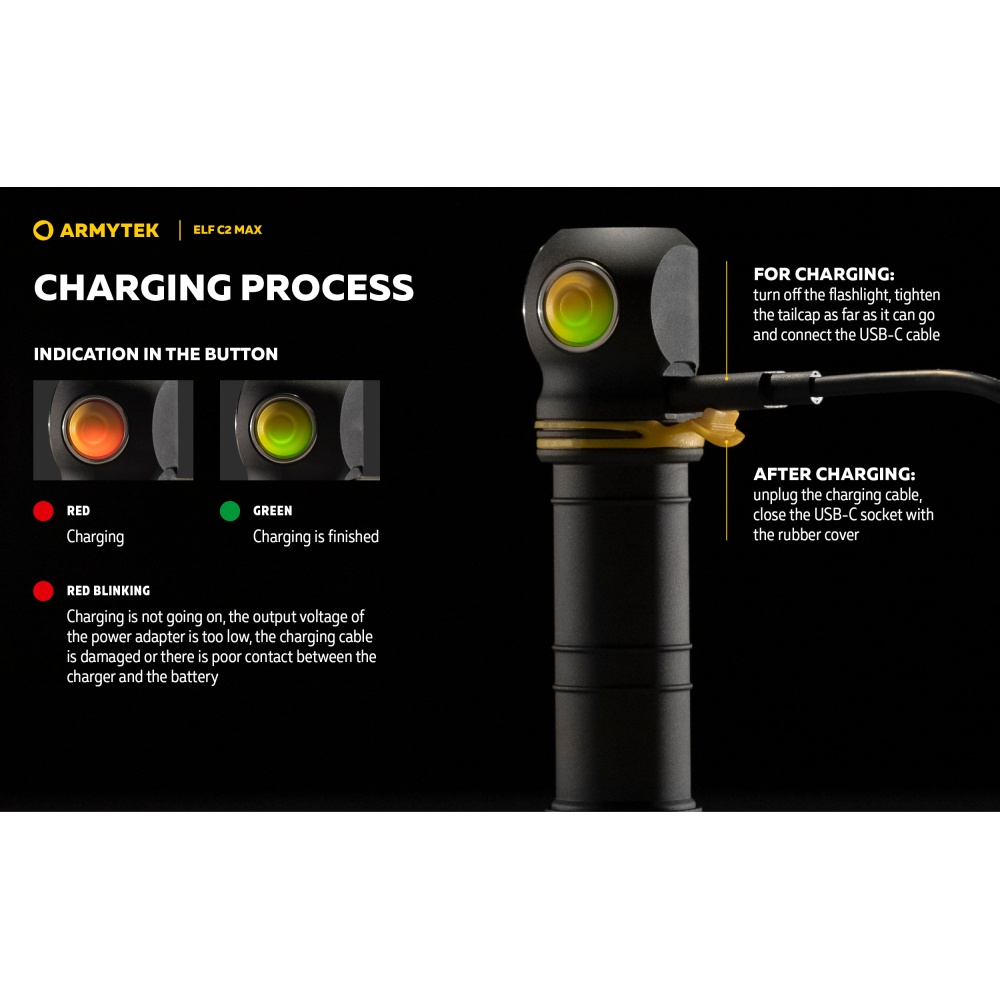 ARMYTEK | ELF C2 MAX

CHARGING PROCESS

INDICATION IN THE BUTTON

RED
Charging

GREEN
Charging is finished

RED BLINKING
Charging is not going on, the output voltage of the power adapter is too low, the charging cable is damaged or there is poor contact between the charger and the battery

FOR CHARGING:
turn off the flashlight, tighten the tailcap as far as it can go and connect the USB-C cable

AFTER CHARGING:
unplug the charging cable, close the USB-C socket with the rubber cover